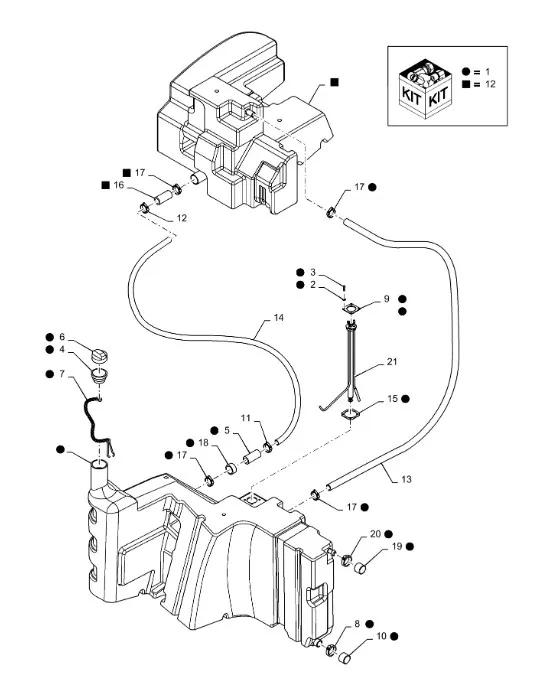 KIT KIT
● = 1
■ = 12

■

■ 17
■ 16
12

17 ●

● 3
● 2
9 ●
●

14

● 6
● 4
● 7

21

15 ●

11
● 5
● 18
● 17

●

13

17 ●

20 ●
19 ●

8 ●
10 ●