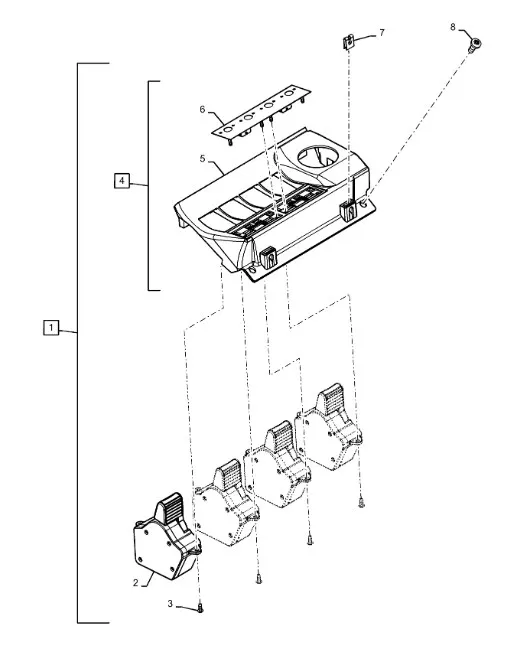 7
8
6
5
4
1
2
3