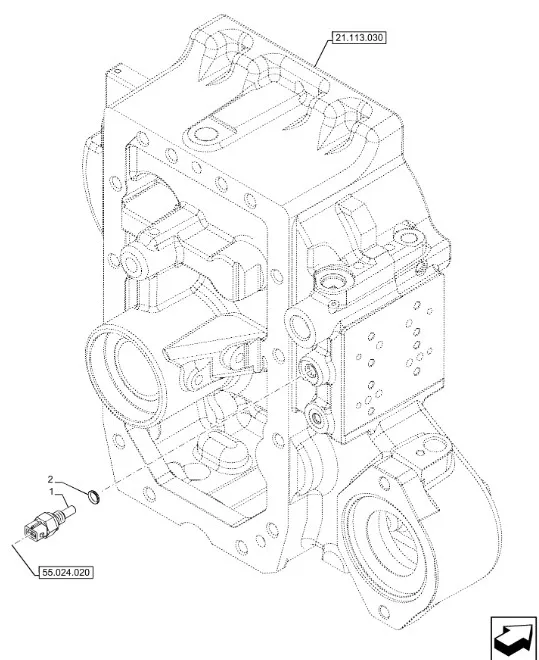 21.113.030

2

1

55.024.020