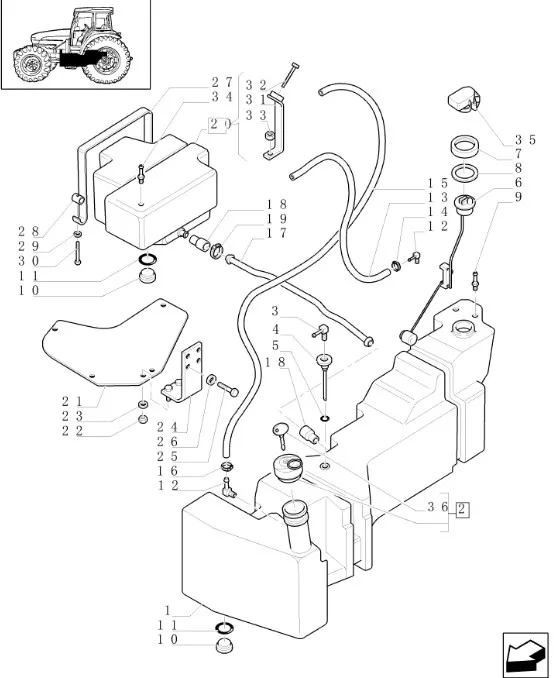 27
34
20
32
31
33
35
7
8
6
9
15
13
14
12
18
19
17
28
29
30
11
10
3
4
5
18
21
23
22
24
26
25
16
12
36
2
1
11
10